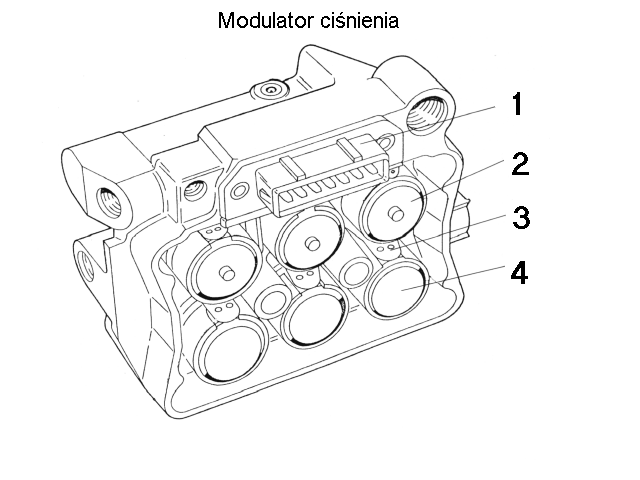 Modulator ciśnienia

1

2

3

4